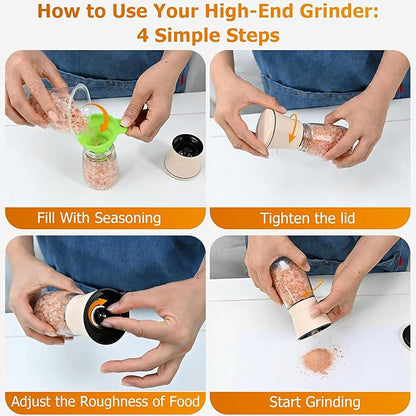 How to Use Your High-End Grinder:
4 Simple Steps

Fill With Seasoning

Tighten the lid

Adjust the Roughness of Food

Start Grinding