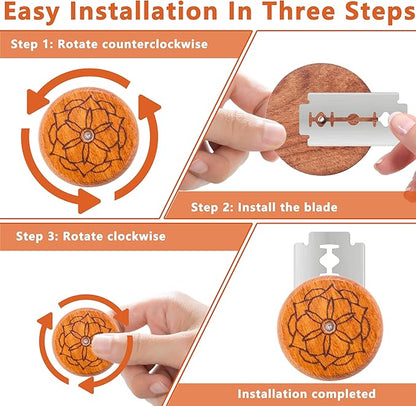 Easy Installation In Three Steps

Step 1: Rotate counterclockwise

Step 2: Install the blade

Step 3: Rotate clockwise

Installation completed