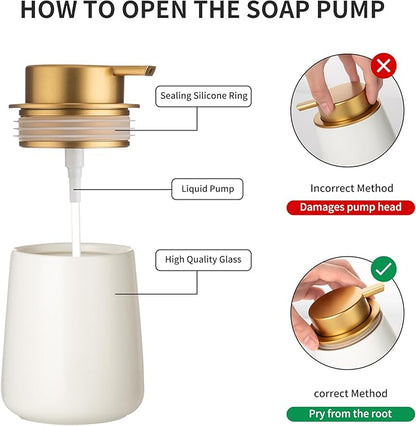 HOW TO OPEN THE SOAP PUMP

Sealing Silicone Ring

Liquid Pump

High Quality Glass

Incorrect Method

Damages pump head

correct Method

Pry from the root