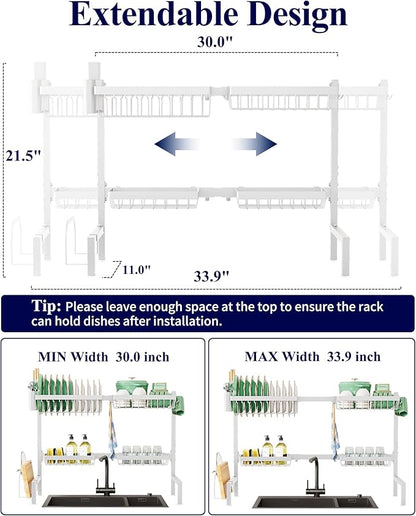 Extendable Design

30.0"

21.5"

11.0"

33.9"

Tip: Please leave enough space at the top to ensure the rack can hold dishes after installation.

MIN Width 30.0 inch

MAX Width 33.9 inch