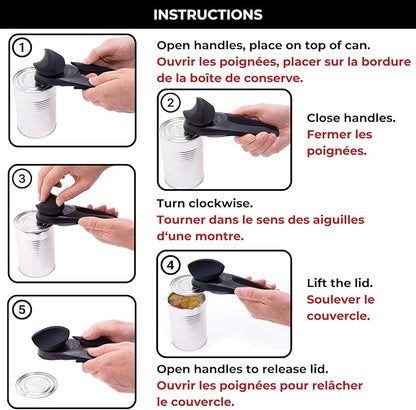 INSTRUCTIONS

1

Open handles, place on top of can.
Ouvrir les poignées, placer sur la bordure de la boîte de conserve.

2

Close handles.
Fermer les poignées.

3

Turn clockwise.
Tourner dans le sens des aiguilles d'une montre.

4

Lift the lid.
Soulever le couvercle.

5

Open handles to release lid.
Ouvrir les poignées pour relâcher le couvercle.