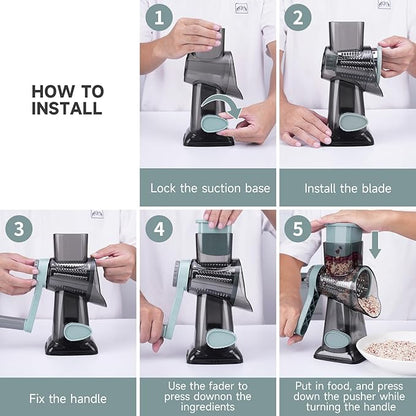 HOW TO INSTALL

1

Lock the suction base

2

Install the blade

3

Fix the handle

4

Use the fader to press downon the ingredients

5

Put in food, and press down the pusher while turning the handle