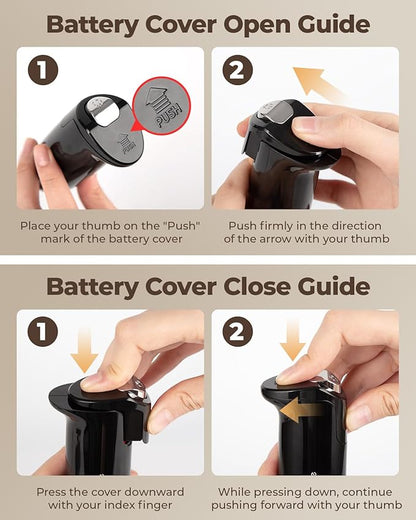 Battery Cover Open Guide

1

PUSH

PUSH

Place your thumb on the "Push" mark of the battery cover

2

Push firmly in the direction of the arrow with your thumb

Battery Cover Close Guide

1

Press the cover downward with your index finger

2

While pressing down, continue pushing forward with your thumb