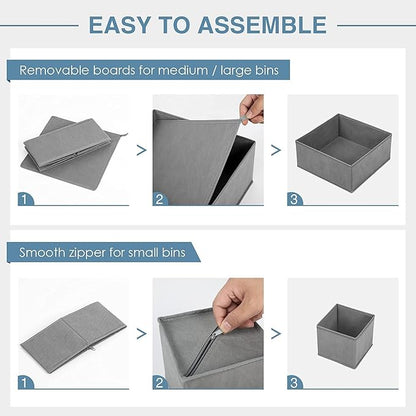 EASY TO ASSEMBLE

Removable boards for medium / large bins

1

>

2

>

3

Smooth zipper for small bins

1

>

2

>

3