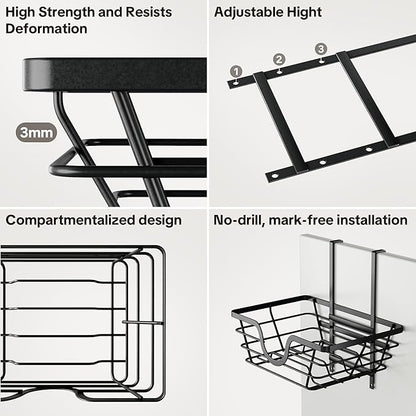 High Strength and Resists Deformation

3mm

Adjustable Hight

1
2
3

Compartmentalized design

No-drill, mark-free installation