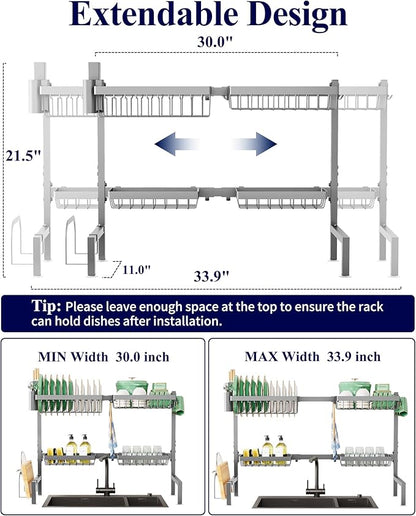 Extendable Design

30.0"

21.5"

11.0"

33.9"

Tip: Please leave enough space at the top to ensure the rack can hold dishes after installation.

MIN Width 30.0 inch

MAX Width 33.9 inch